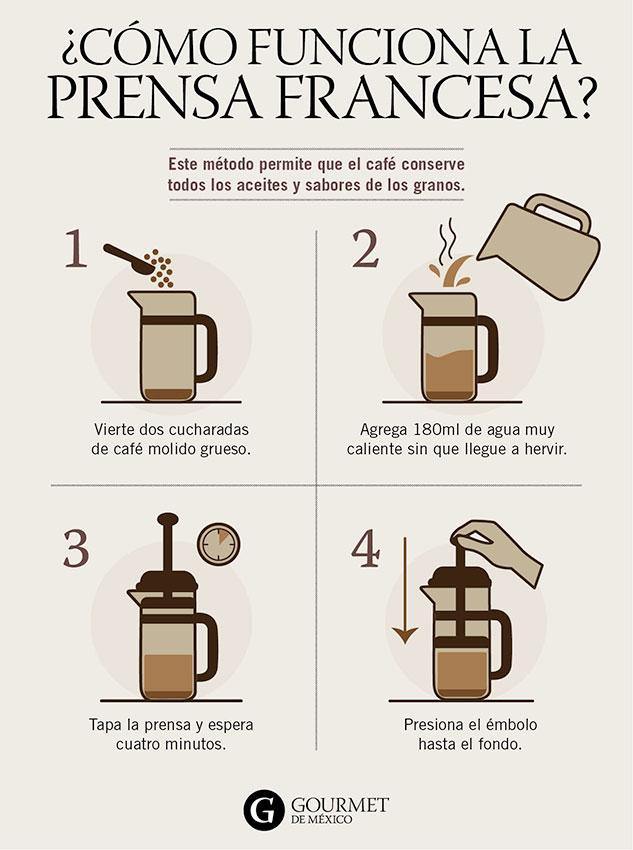 ¿CÓMO FUNCIONA LA PRENSA FRANCESA?

Este método permite que el café conserve todos los aceites y sabores de los granos.

1

Vierte dos cucharadas de café molido grueso.

2

Agrega 180ml de agua muy caliente sin que llegue a hervir.

3

Tapa la prensa y espera cuatro minutos.

4

Presiona el émbolo hasta el fondo.

G GOURMET DE MÉXICO